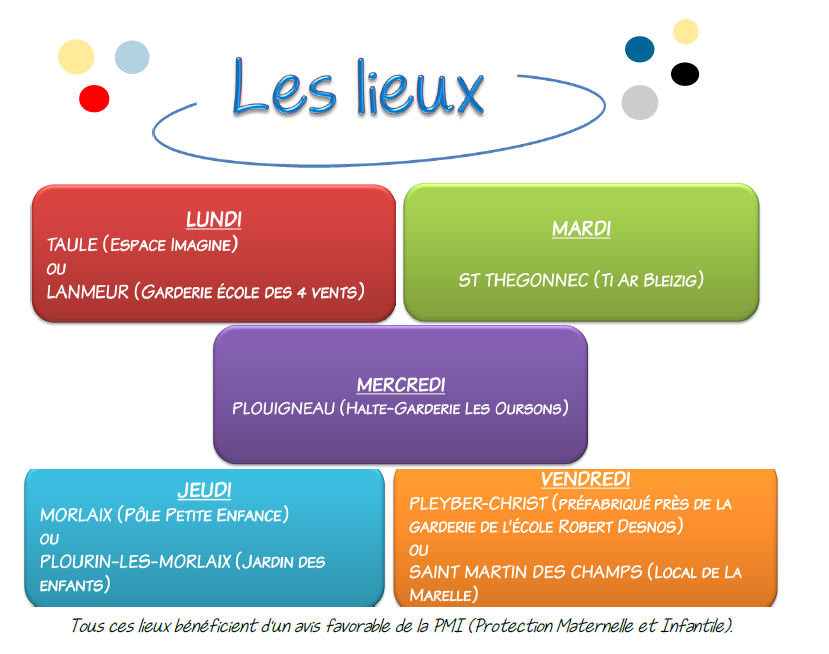 Les lieux

LUNDI
TAULE (Espace Imagine)
ou
LANMEUR (Garderie école des 4 vents)

MARDI
ST THEGONNEC (Ti Ar Bleizig)

MERCREDI
PLOUIGNEAU (Halte-Garderie Les Oursons)

JEUDI
MORLAIX (Pôle Petite Enfance)
ou
PLOURIN-LES-MORLAIX (Jardin des enfants)

VENDREDI
PLEYBER-CHRIST (préfabriqué près de la garderie de l'école Robert Desnos)
ou
SAINT MARTIN DES CHAMPS (Local de La Marelle)

Tous ces lieux bénéficient d'un avis favorable de la PMI (Protection Maternelle et Infantile).